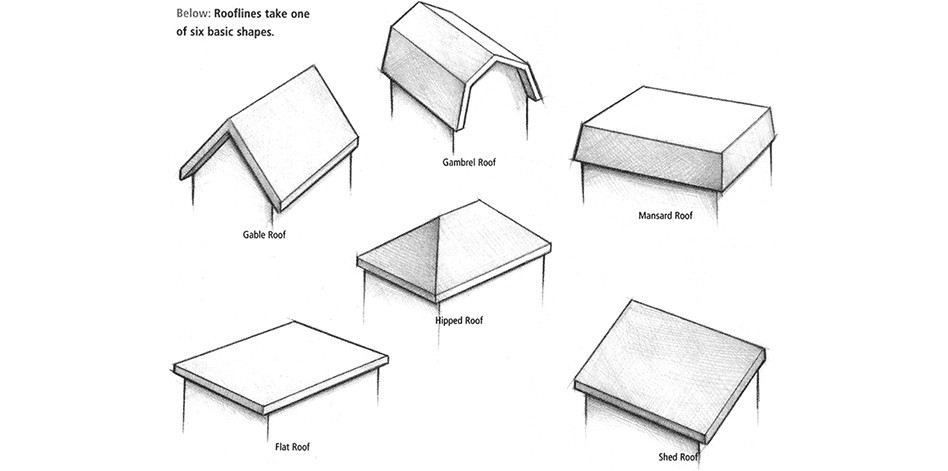 Below: Rooflines take one of six basic shapes.

Gambrel Roof

Gable Roof

Mansard Roof

Hipped Roof

Flat Roof

Shed Roof